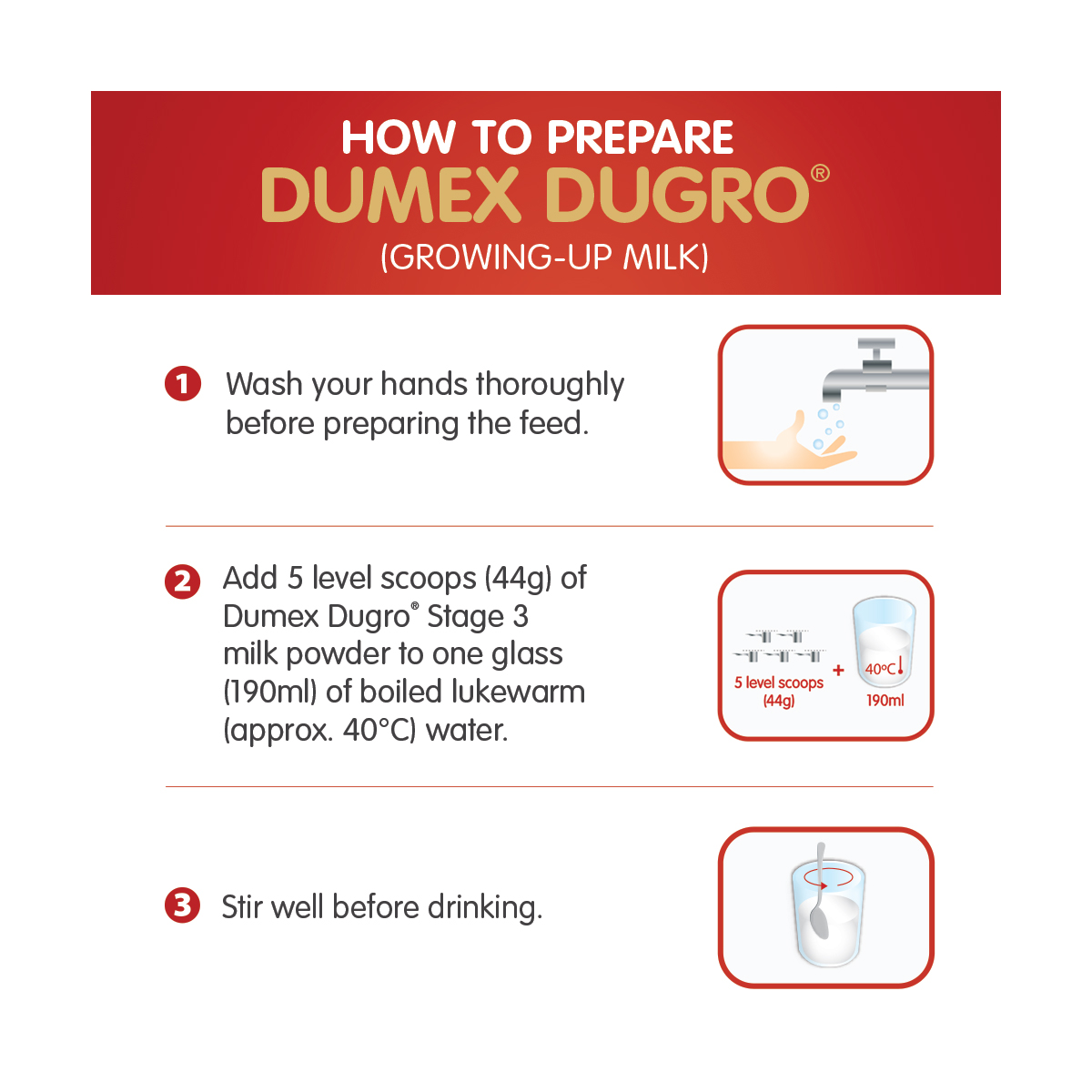 HOW TO PREPARE
DUMEX DUGRO®
(GROWING-UP MILK)

1 Wash your hands thoroughly before preparing the feed.

2 Add 5 level scoops (44g) of Dumex Dugro® Stage 3 milk powder to one glass (190ml) of boiled lukewarm (approx. 40°C) water.

5 level scoops (44g) + 40°C 190ml

3 Stir well before drinking.