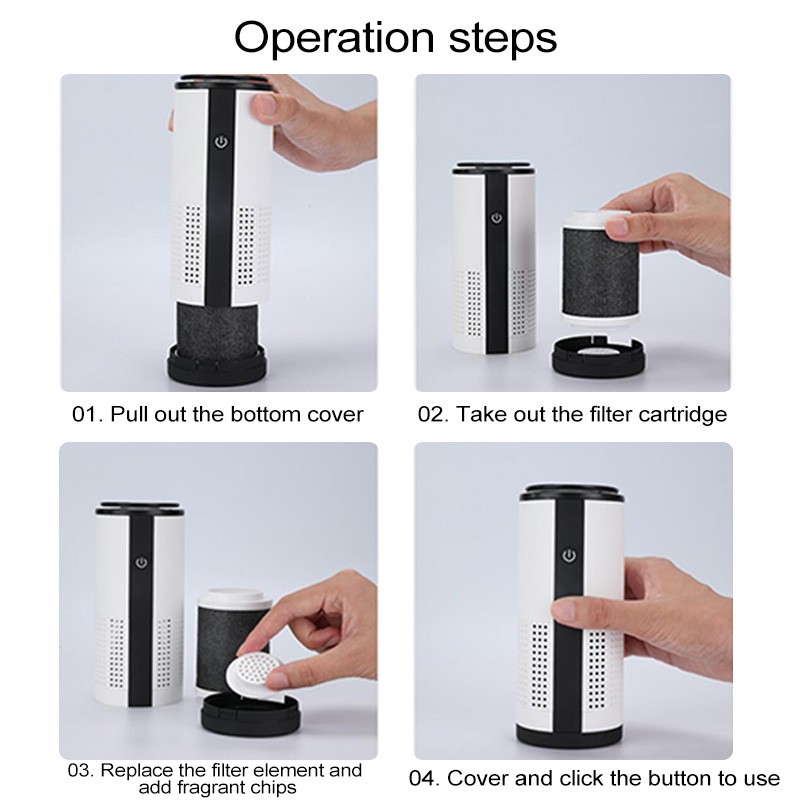 Operation steps

01. Pull out the bottom cover

02. Take out the filter cartridge

03. Replace the filter element and add fragrant chips

04. Cover and click the button to use