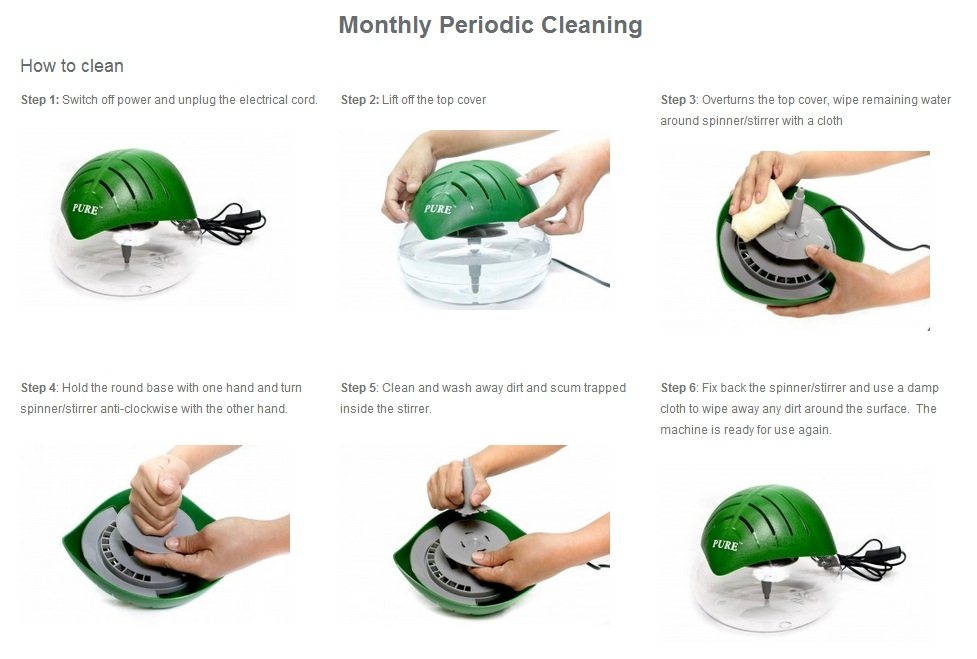 Monthly Periodic Cleaning

How to clean

Step 1: Switch off power and unplug the electrical cord.

PURE

Step 2: Lift off the top cover

PURE

Step 3: Overturns the top cover, wipe remaining water around spinner/stirrer with a cloth

Step 4: Hold the round base with one hand and turn spinner/stirrer anti-clockwise with the other hand.

Step 5: Clean and wash away dirt and scum trapped inside the stirrer.

Step 6: Fix back the spinner/stirrer and use a damp cloth to wipe away any dirt around the surface. The machine is ready for use again.

PURE